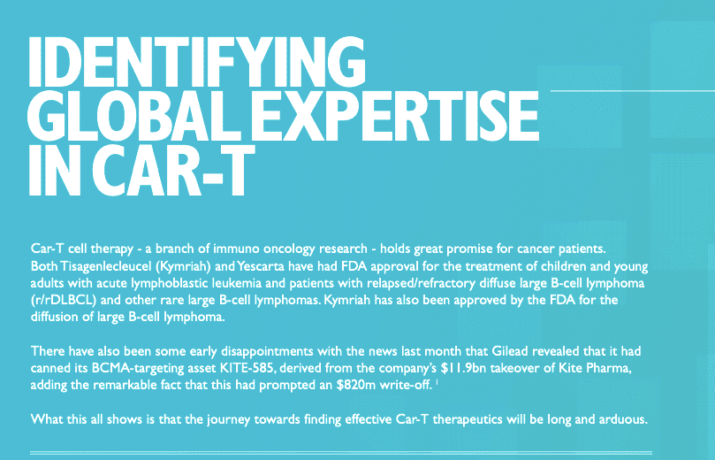 IDENTIFYING GLOBAL EXPERTISE IN CAR-T

Car-T cell therapy - a branch of immuno oncology research - holds great promise for cancer patients. Both Tisagenlecleucel (Kymriah) and Yescarta have had FDA approval for the treatment of children and young adults with acute lymphoblastic leukemia and patients with relapsed/refractory diffuse large B-cell lymphoma (r/rDLBCL) and other rare large B-cell lymphomas. Kymriah has also been approved by the FDA for the diffusion of large B-cell lymphoma.

There have also been some early disappointments with the news last month that Gilead revealed that it had canned its BCMA-targeting asset KITE-585, derived from the company's $11.9bn takeover of Kite Pharma, adding the remarkable fact that this had prompted an $820m write-off. $^{1}$

What this all shows is that the journey towards finding effective Car-T therapeutics will be long and arduous.